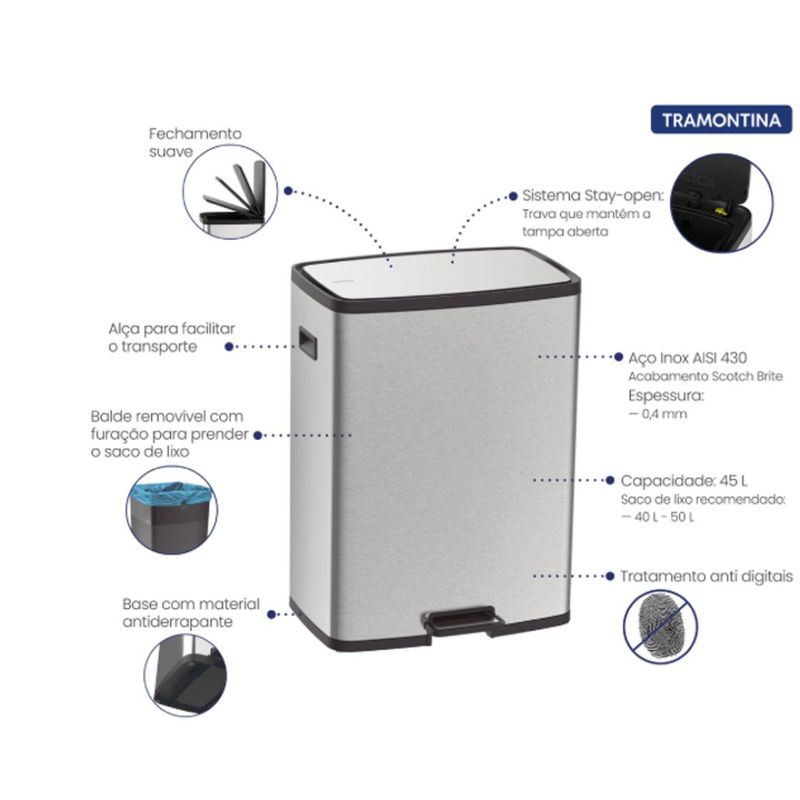 TRAMONTINA

Fechamento suave

Sistema Stay-open:
Trava que mantém a tampa aberta

Alça para facilitar o transporte

Aço Inox AISI 430
Acabamento Scotch Brite
Espessura:
— 0,4 mm

Balde removível com furação para prender o saco de lixo

Capacidade: 45 L
Saco de lixo recomendado:
— 40 L - 50 L

Tratamento anti digitais

Base com material antiderrapante